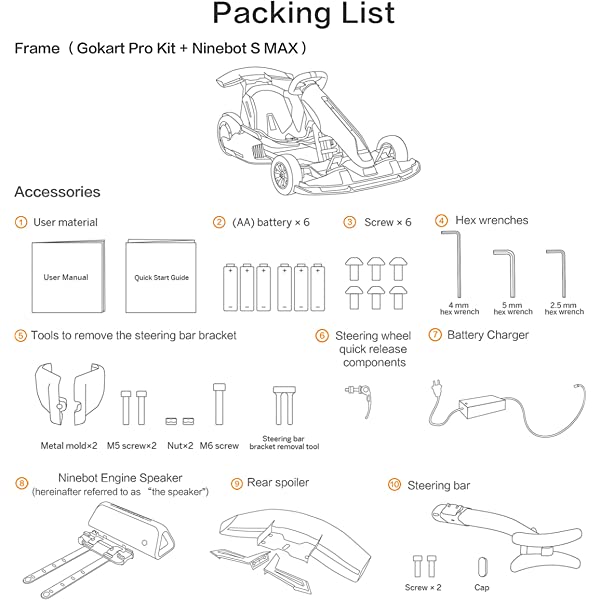 Packing List

Frame（Gokart Pro Kit + Ninebot S MAX）

Accessories

① User material

User Manual

Quick Start Guide

② (AA) battery × 6

③ Screw × 6

④ Hex wrenches

4 mm hex wrench

5 mm hex wrench

2.5 mm hex wrench

⑤ Tools to remove the steering bar bracket

Metal mold×2

M5 screw×2

Nut×2

M6 screw

Steering bar bracket removal tool

⑥ Steering wheel quick release components

⑦ Battery Charger

⑧ Ninebot Engine Speaker (hereinafter referred to as "the speaker")

⑨ Rear spoiler

⑩ Steering bar

Screw × 2

Cap