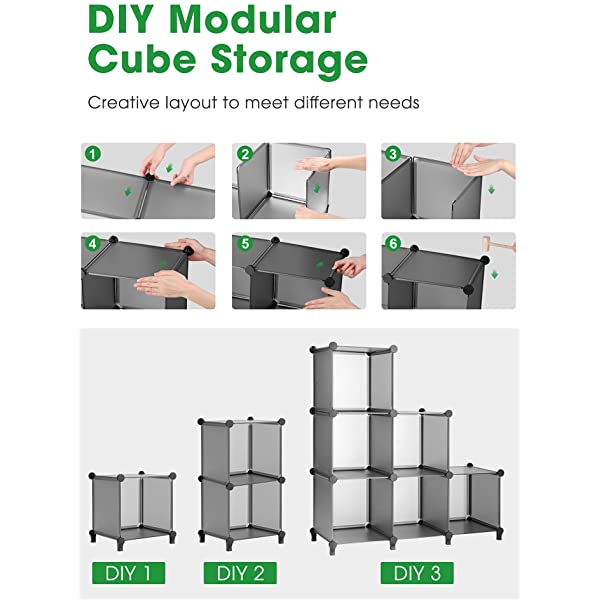 DIY Modular Cube Storage

Creative layout to meet different needs

1

2

3

4

5

6

DIY 1

DIY 2

DIY 3